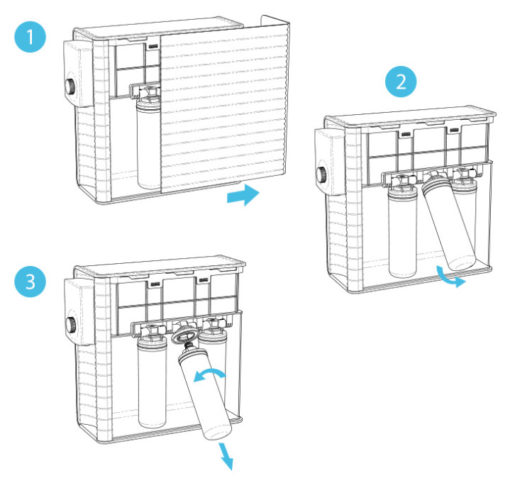 1

2

3